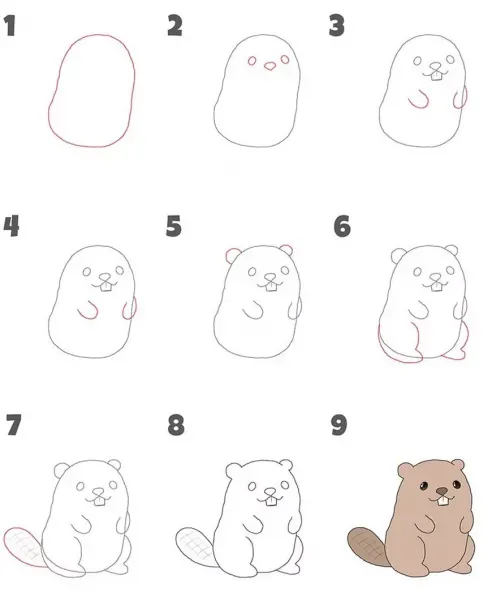 1
2
3
4
5
6
7
8
9