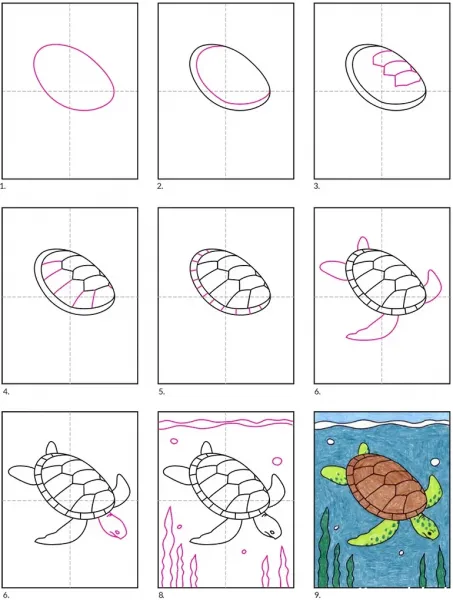 1.

2.

3.

4.

5.

6.

6.

8.

9.