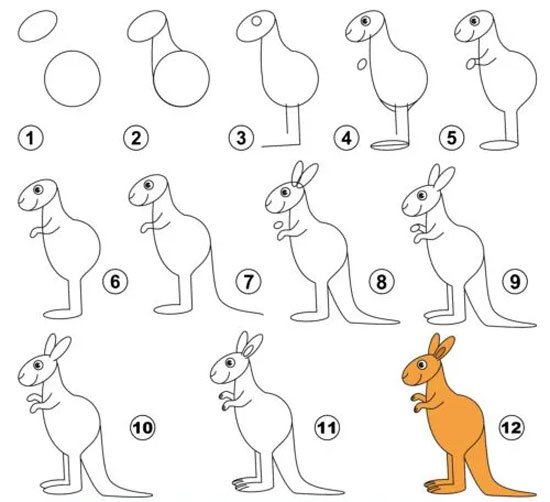 1
2
3
4
5
6
7
8
9
10
11
12