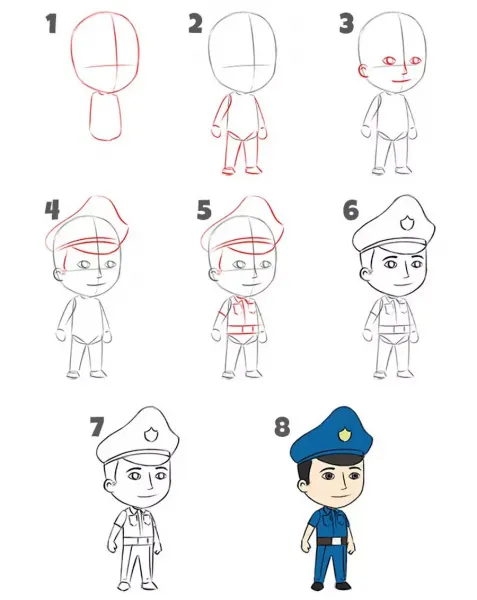 1
2
3
4
5
6
7
8