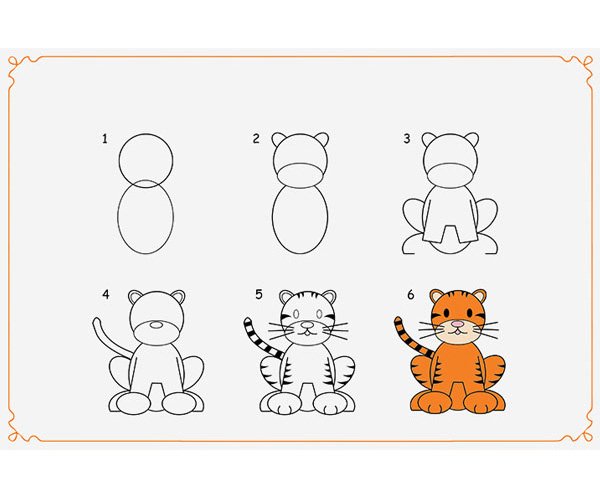 1

2

3

4

5

6