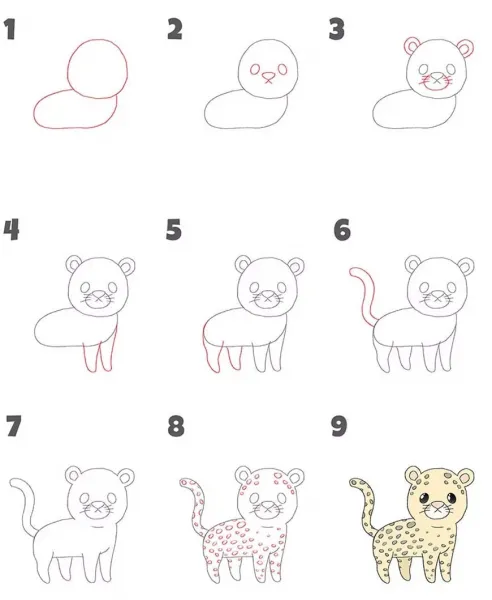 1

2

3

4

5

6

7

8

9