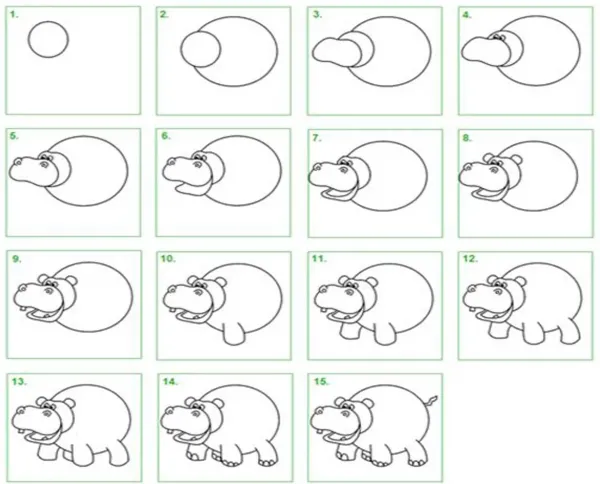 1.

2.

3.

4.

5.

6.

7.

8.

9.

10.

11.

12.

13.

14.

15.